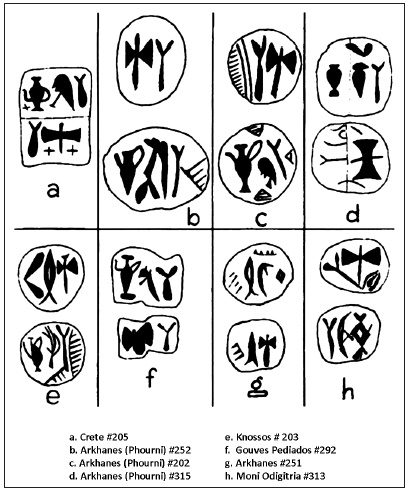 a

b

c

d

e

f

g

h

a. Crete #205
b. Arkhanes (Phourni) #252
c. Arkhanes (Phourni) #202
d. Arkhanes (Phourni) #315

e. Knossos # 203
f. Gouves Pediados #292
g. Arkhanes #251
h. Moni Odigitria #313