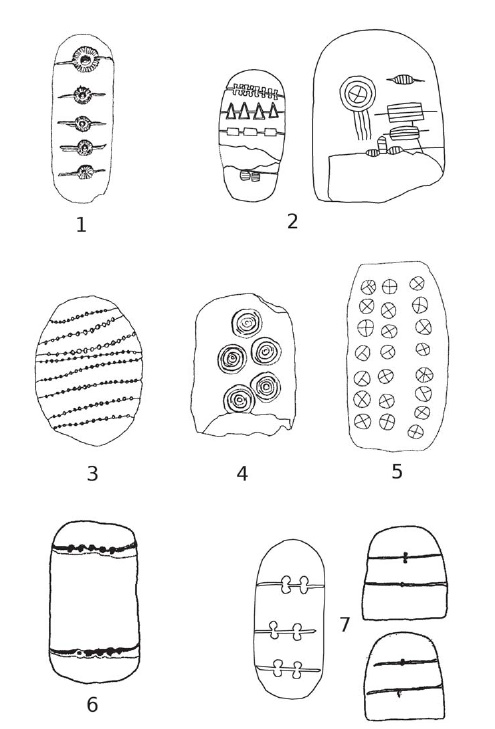 1
2
3
4
5
6
7