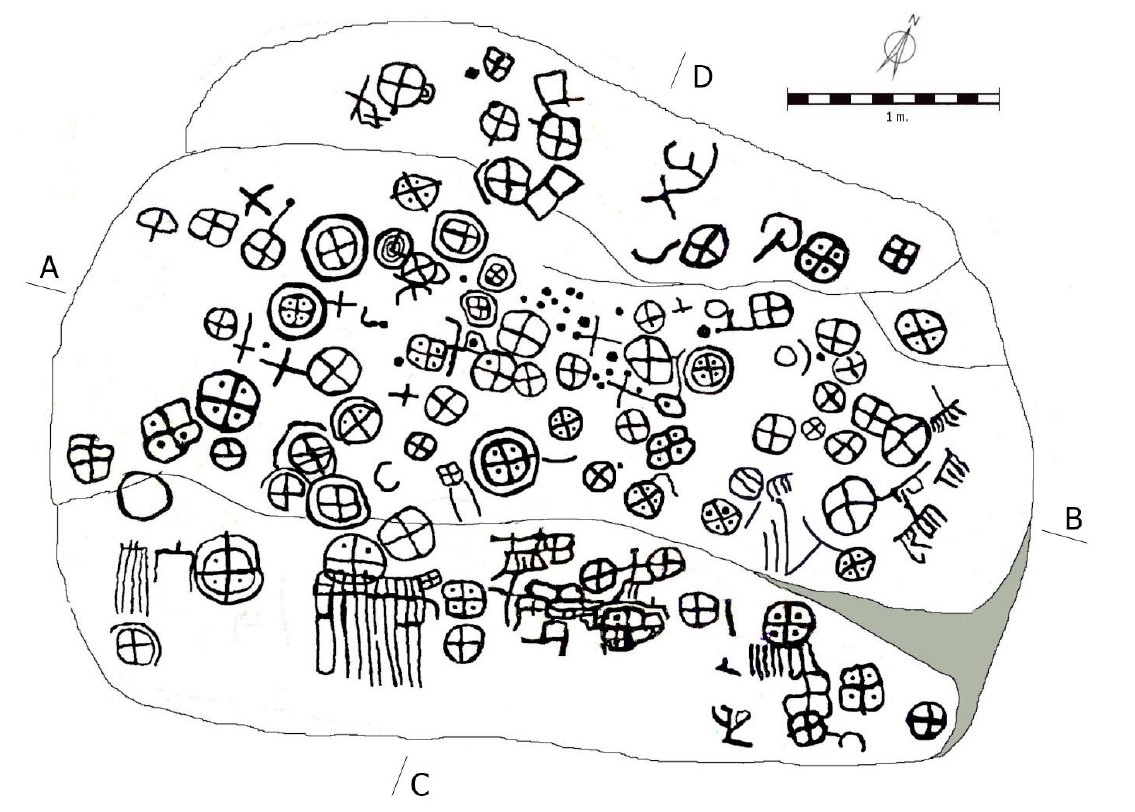 D

N

1 m.

A

B

C