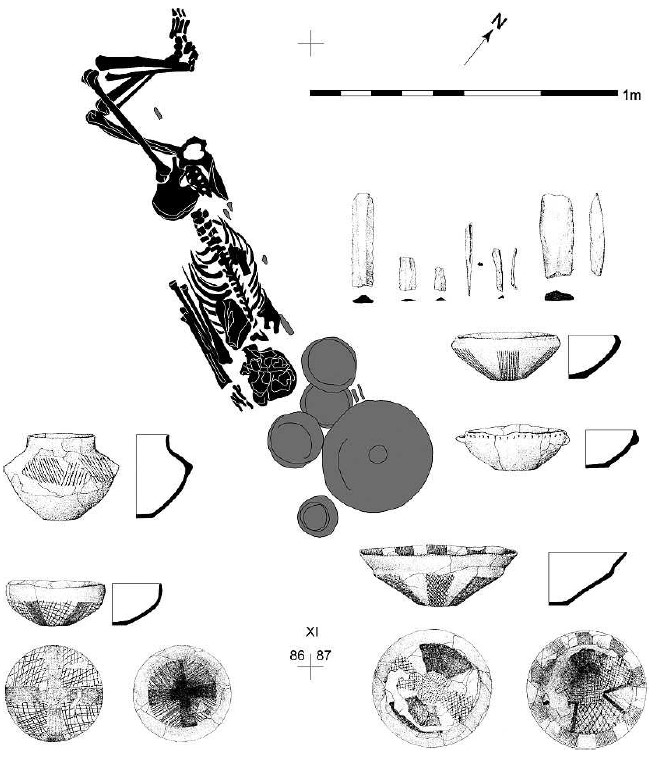 N

1m

XI
86 87