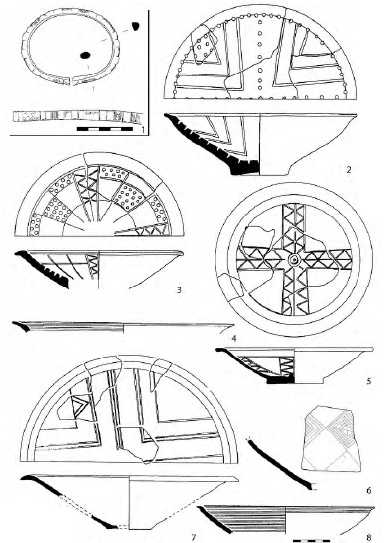 1
2
3
4
5
6
7
8