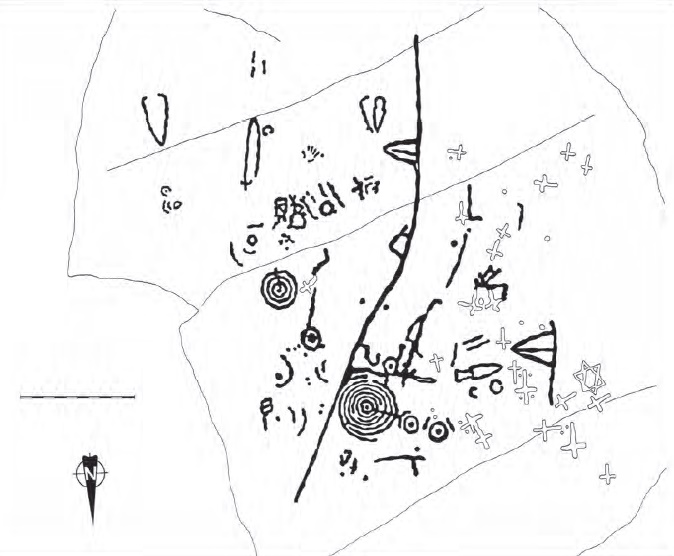 N