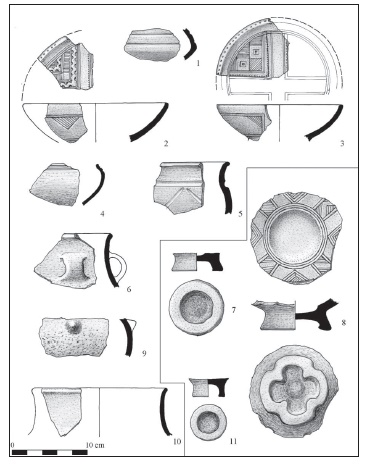 1
2
3
4
5
6
7
8
9
10
11
0
10 cm