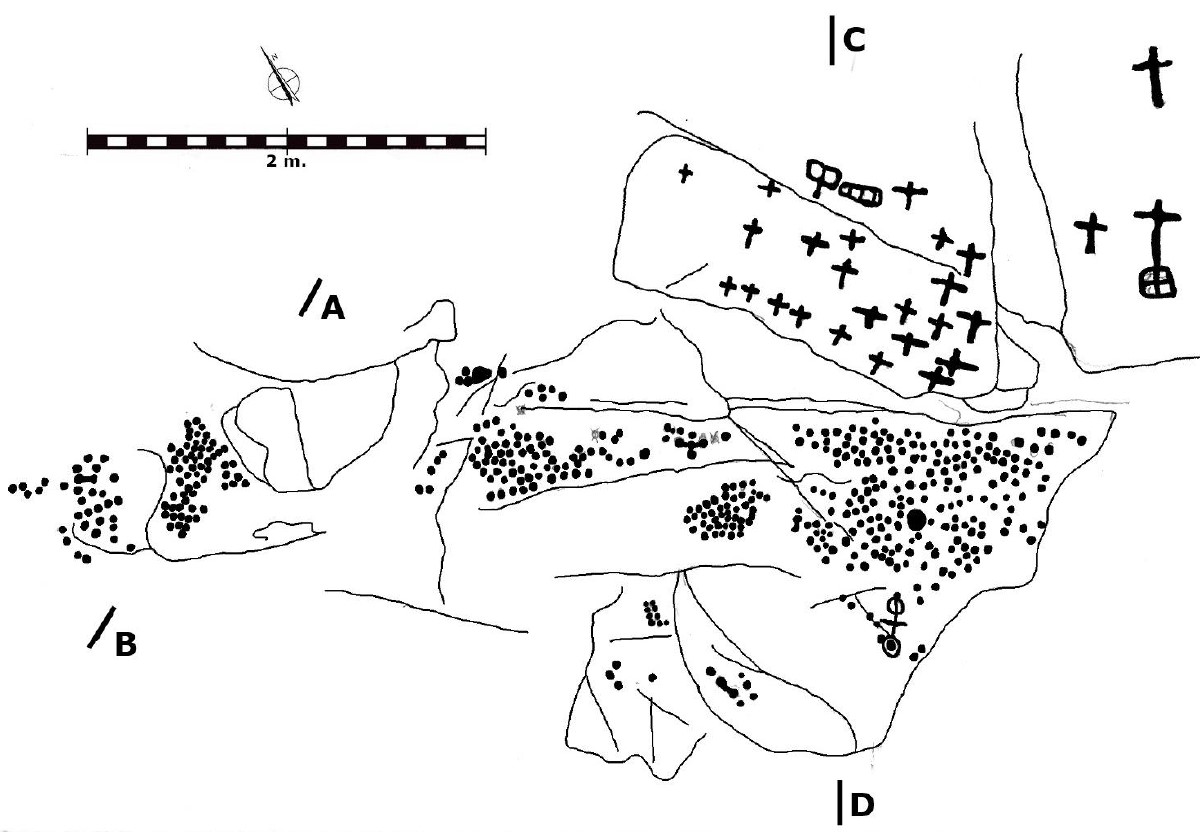 C

2 m.

A

B

D