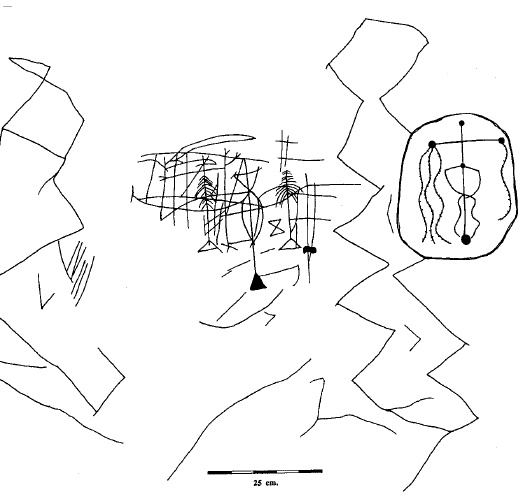 25 cm.